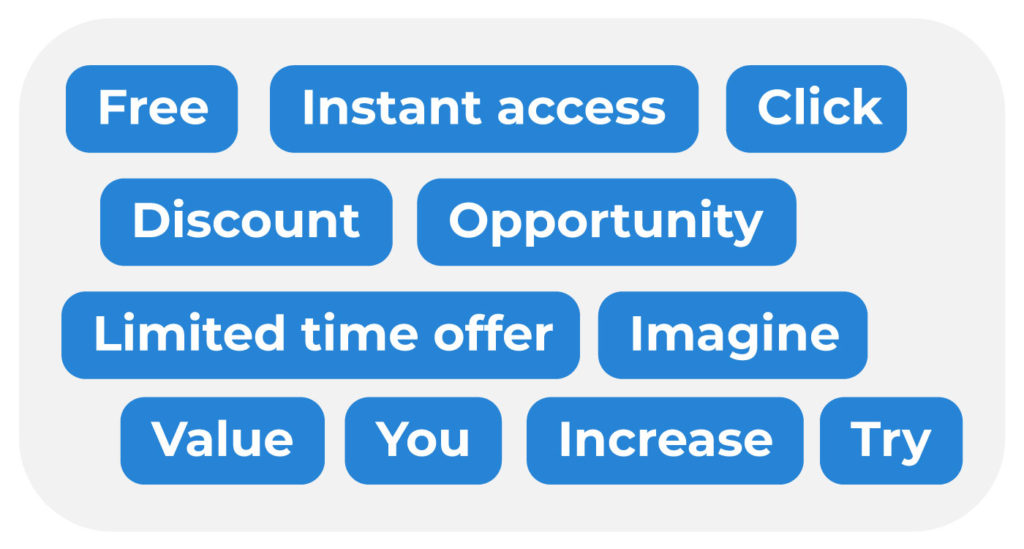 Free Instant access Click
Discount Opportunity
Limited time offer Imagine
Value You Increase Try